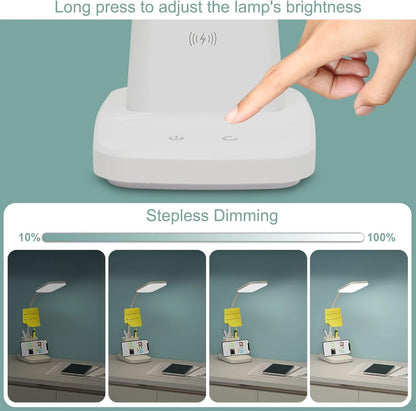 Long press to adjust the lamp's brightness

Stepless Dimming

10%

100%